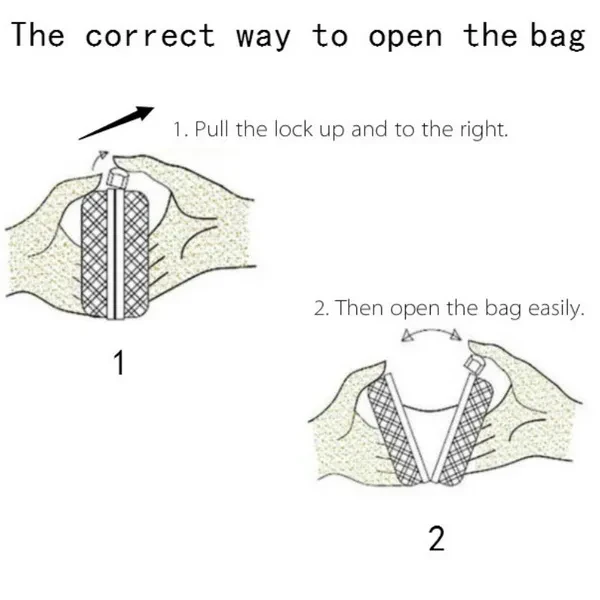 The correct way to open the bag

1. Pull the lock up and to the right.

1

2. Then open the bag easily.

2